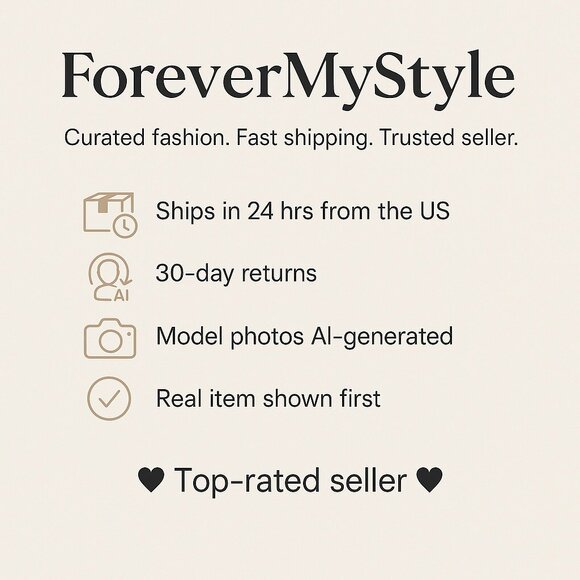 ForeverMyStyle

Curated fashion. Fast shipping. Trusted seller.

Ships in 24 hrs from the US

AI

30-day returns

Model photos AI-generated

Real item shown first

♥ Top-rated seller ♥